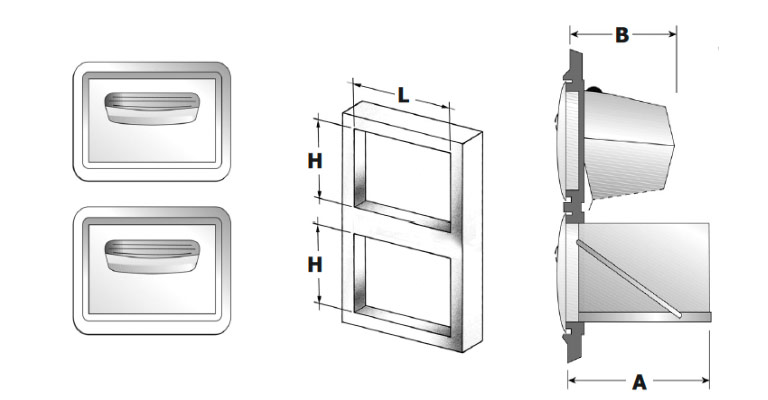 L
H
H
B
A