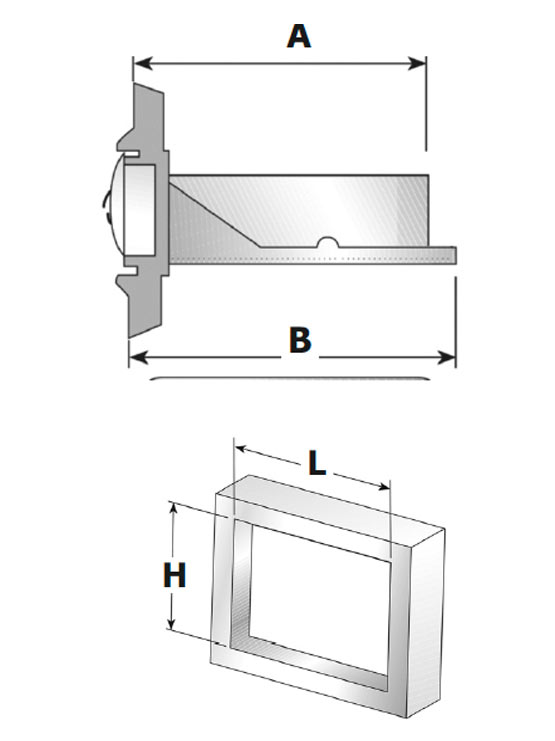 A

B

L

H