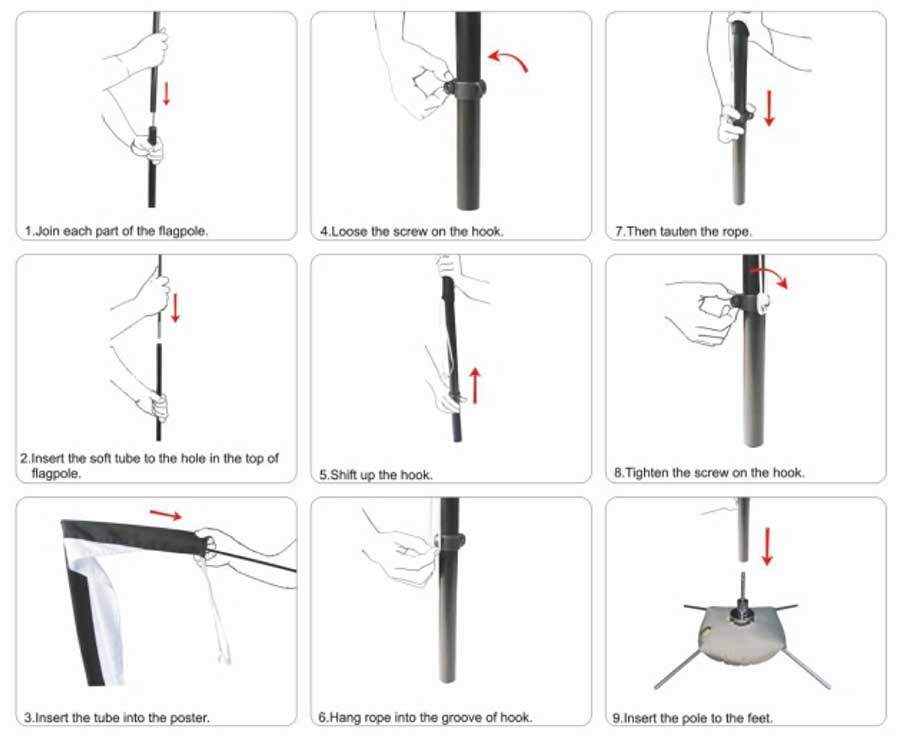 1.Join each part of the flagpole.

2.Insert the soft tube to the hole in the top of flagpole.

3.Insert the tube into the poster.

4.Loose the screw on the hook.

5.Shift up the hook.

6.Hang rope into the groove of hook.

7.Then tauten the rope.

8.Tighten the screw on the hook.

9.Insert the pole to the feet.