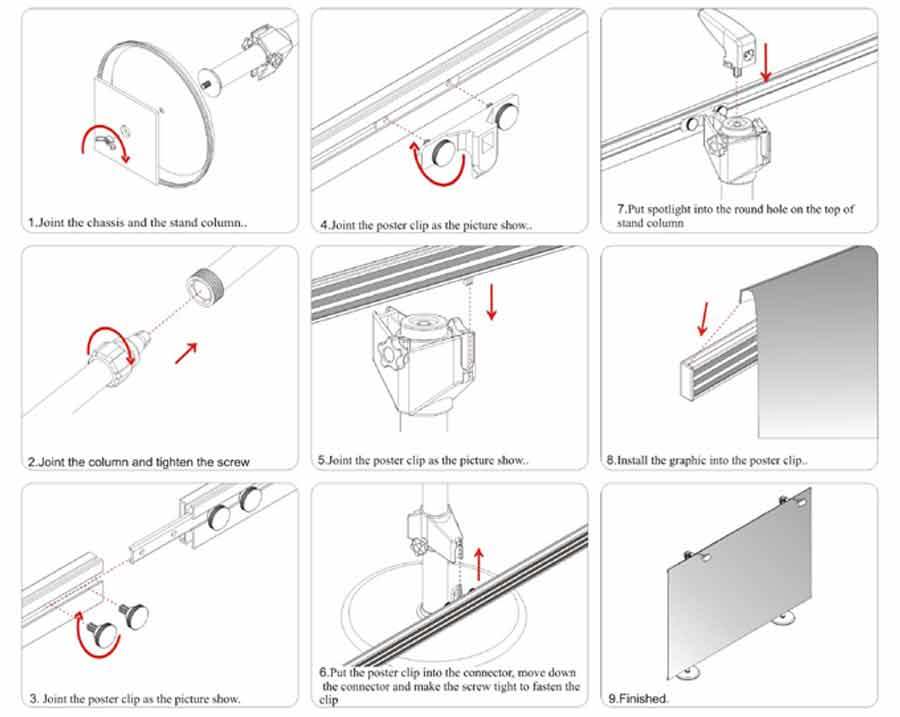 1.Joint the chassis and the stand column..

2.Joint the column and tighten the screw

3. Joint the poster clip as the picture show.

4.Joint the poster clip as the picture show..

5.Joint the poster clip as the picture show..

6.Put the poster clip into the connector, move down the connector and make the screw tight to fasten the clip

7.Put spotlight into the round hole on the top of stand column

8.Install the graphic into the poster clip..

9.Finished.